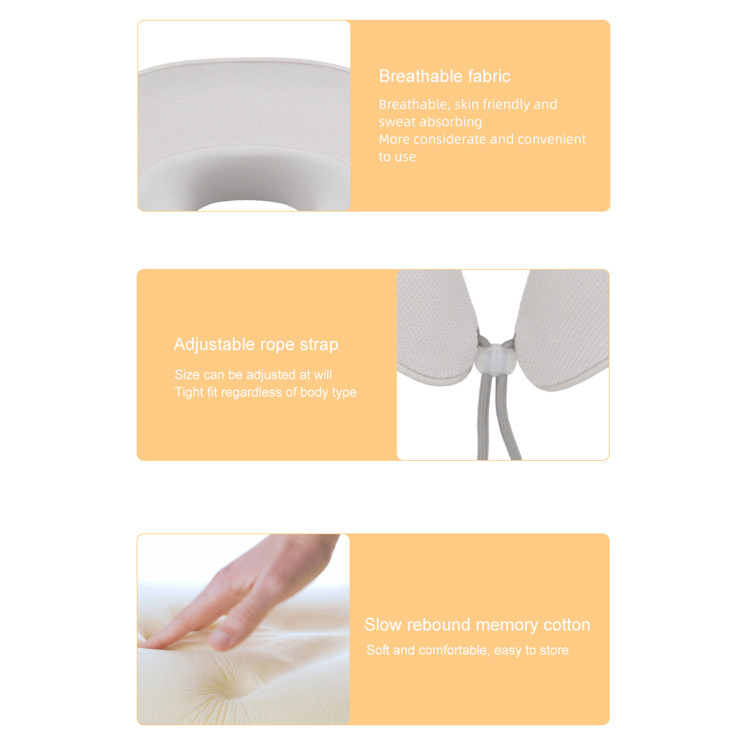 Breathable fabric

Breathable, skin friendly and sweat absorbing
More considerate and convenient to use

Adjustable rope strap

Size can be adjusted at will
Tight fit regardless of body type

Slow rebound memory cotton

Soft and comfortable, easy to store